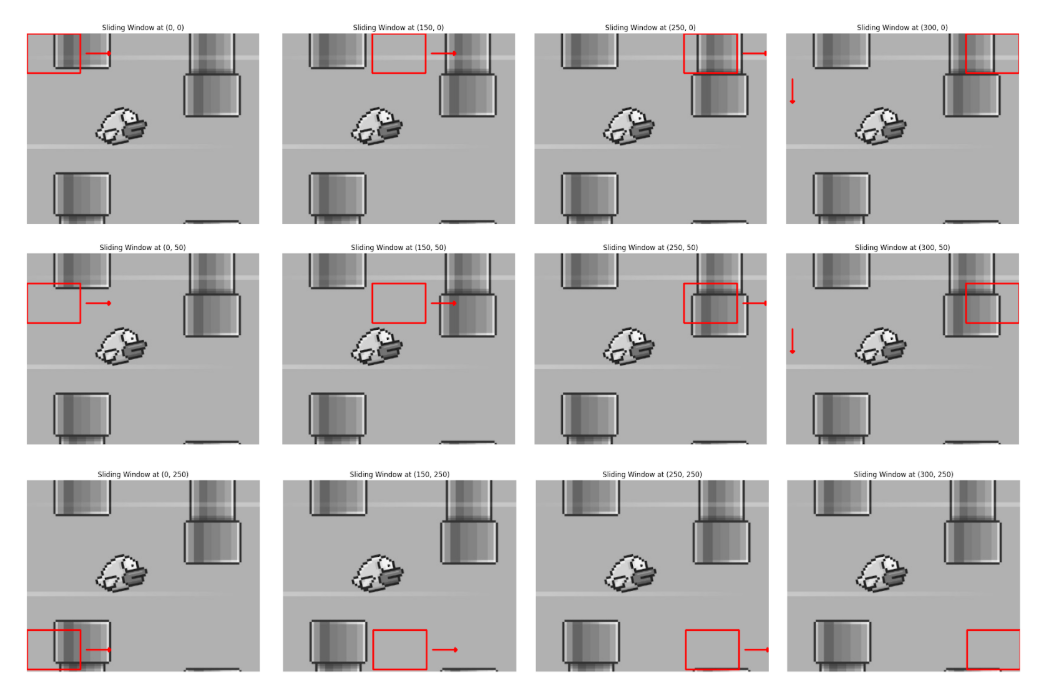 Sliding Window at (0, 0)

Sliding Window at (150, 0)

Sliding Window at (250, 0)

Sliding Window at (300, 0)

Sliding Window at (0, 50)

Sliding Window at (150, 50)

Sliding Window at (250, 50)

Sliding Window at (300, 50)

Sliding Window at (0, 250)

Sliding Window at (150, 250)

Sliding Window at (250, 250)

Sliding Window at (300, 250)